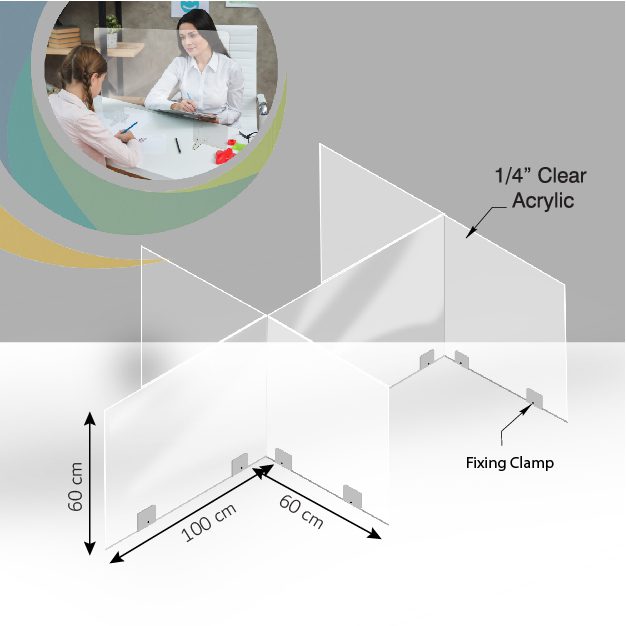 1/4” Clear Acrylic

Fixing Clamp

60 cm

100 cm

60 cm